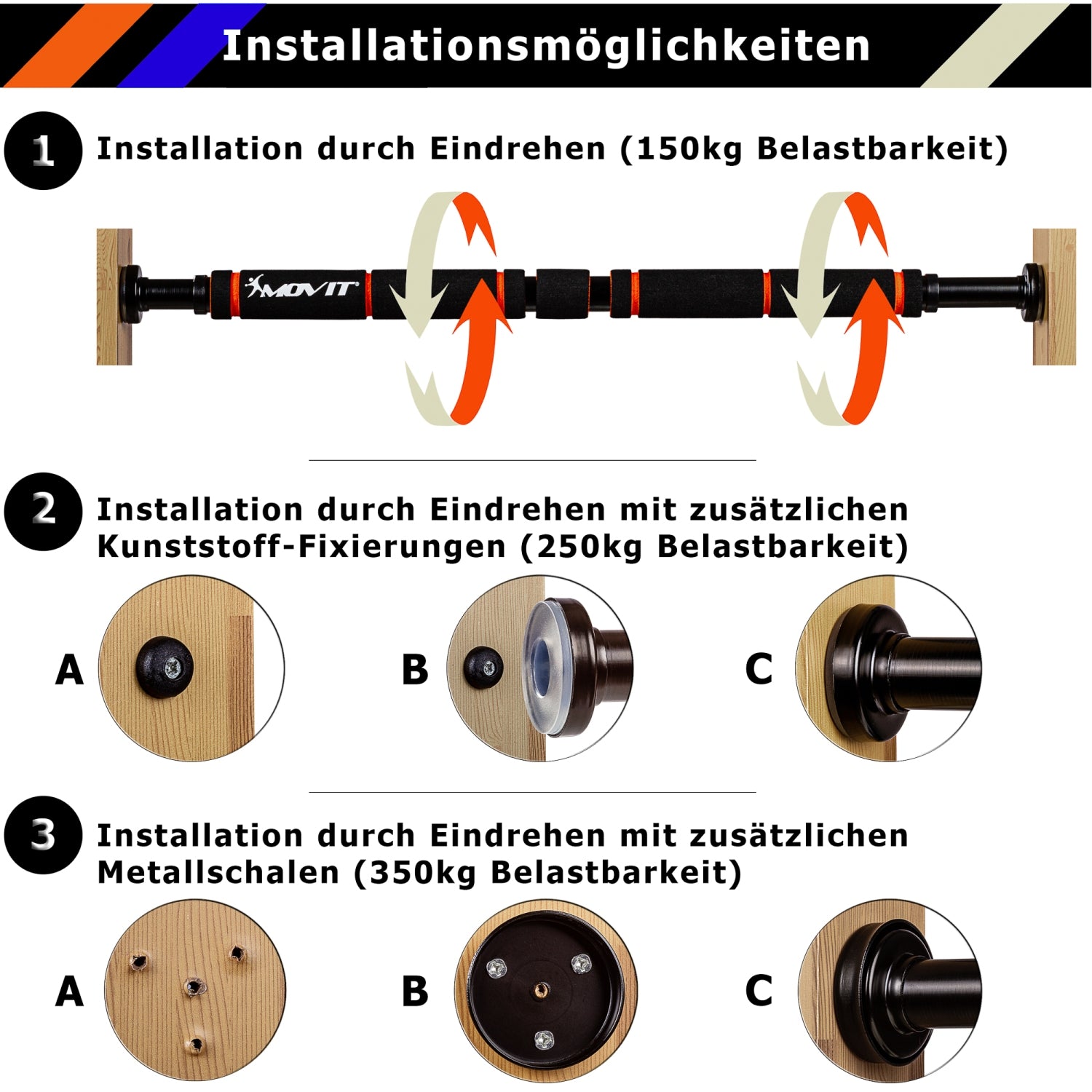 Installationsmöglichkeiten

1 Installation durch Eindrehen (150kg Belastbarkeit)

MOVIT

2 Installation durch Eindrehen mit zusätzlichen Kunststoff-Fixierungen (250kg Belastbarkeit)

A

B

C

3 Installation durch Eindrehen mit zusätzlichen Metallschalen (350kg Belastbarkeit)

A

B

C