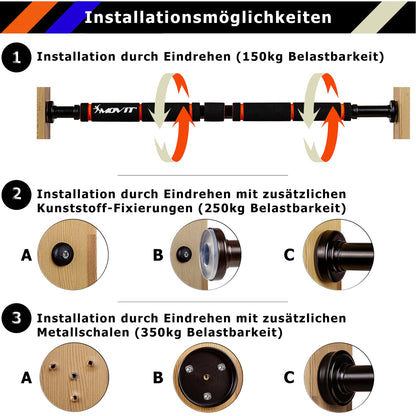 Installationsmöglichkeiten

1 Installation durch Eindrehen (150kg Belastbarkeit)

MOVIT

2 Installation durch Eindrehen mit zusätzlichen Kunststoff-Fixierungen (250kg Belastbarkeit)

A

B

C

3 Installation durch Eindrehen mit zusätzlichen Metallschalen (350kg Belastbarkeit)

A

B

C